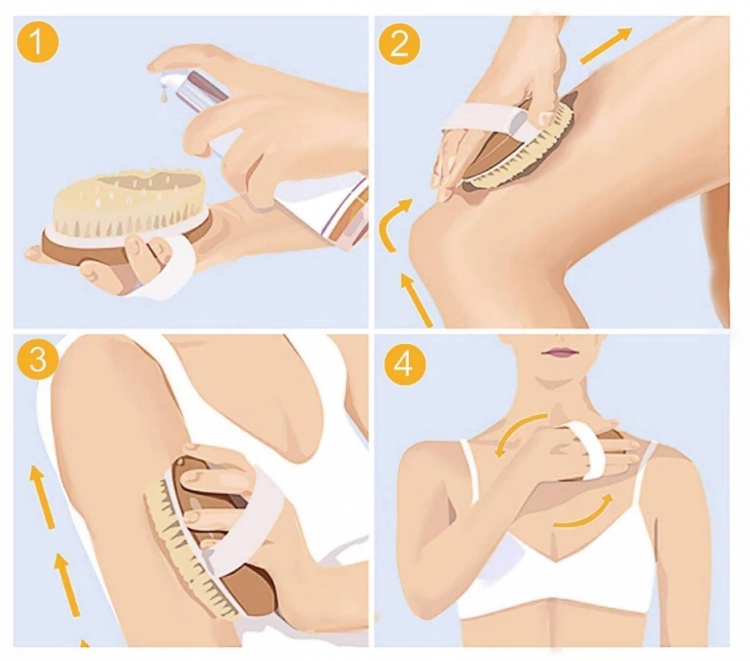 1

2

3

4